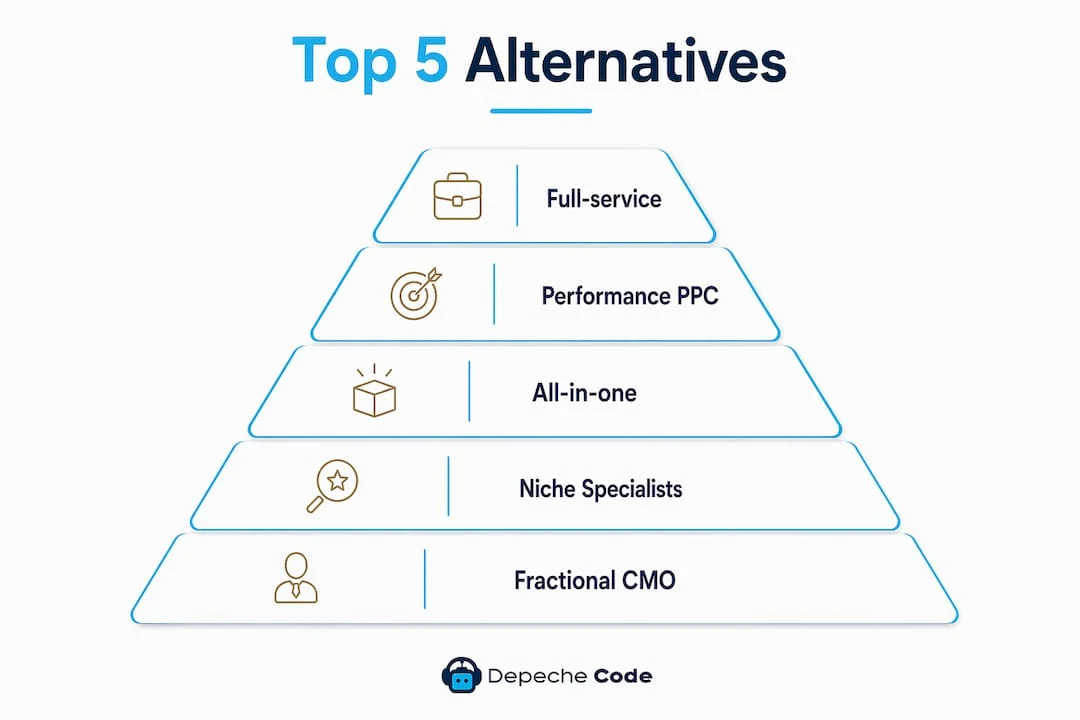 Top 5 Alternatives

Full-service

Performance PPC

All-in-one

Niche Specialists

Fractional CMO

Depeche Code